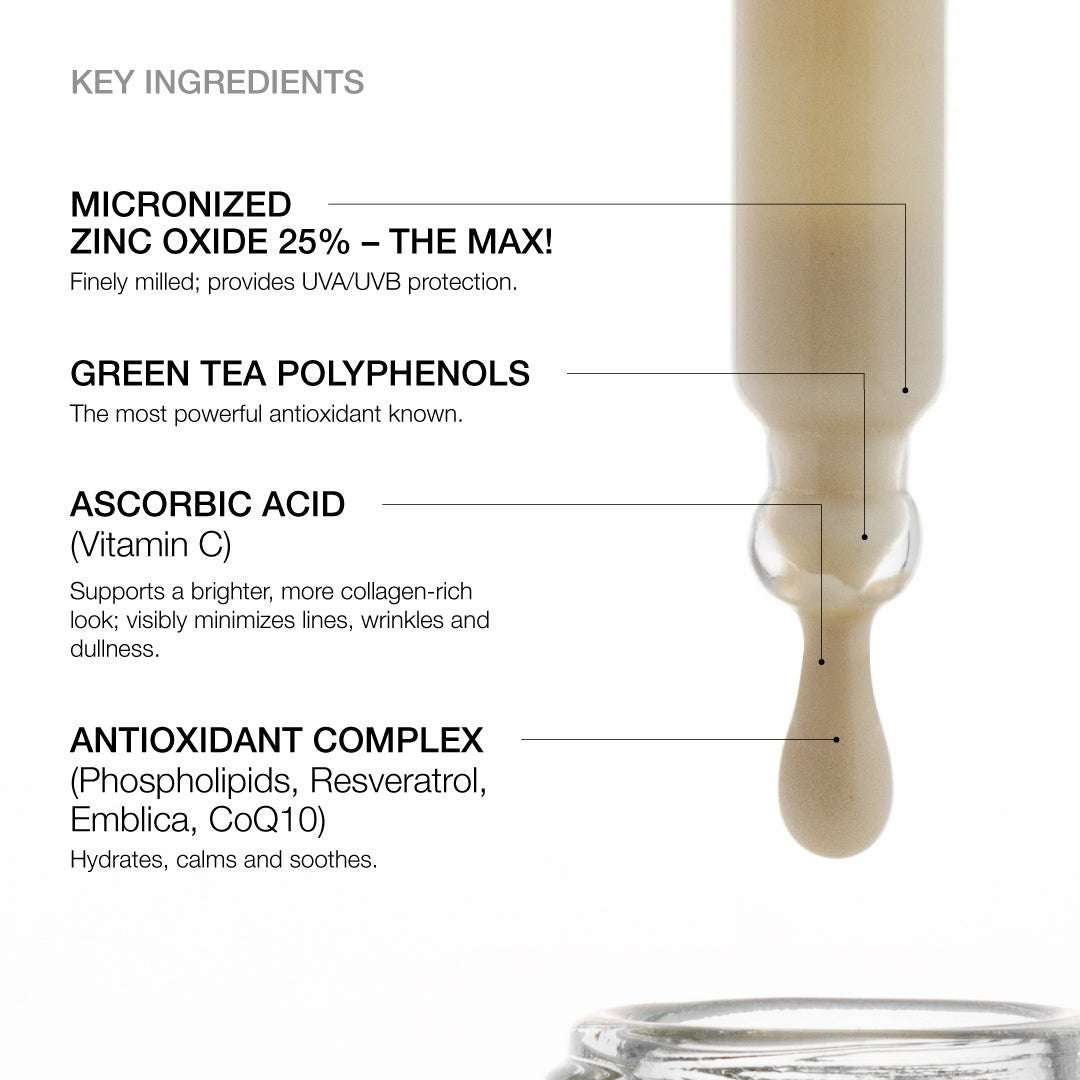 KEY INGREDIENTS

MICRONIZED
ZINC OXIDE 25% – THE MAX!
Finely milled; provides UVA/UVB protection.

GREEN TEA POLYPHENOLS
The most powerful antioxidant known.

ASCORBIC ACID
(Vitamin C)
Supports a brighter, more collagen-rich look; visibly minimizes lines, wrinkles and dullness.

ANTIOXIDANT COMPLEX
(Phospholipids, Resveratrol, Emblica, CoQ10)
Hydrates, calms and soothes.